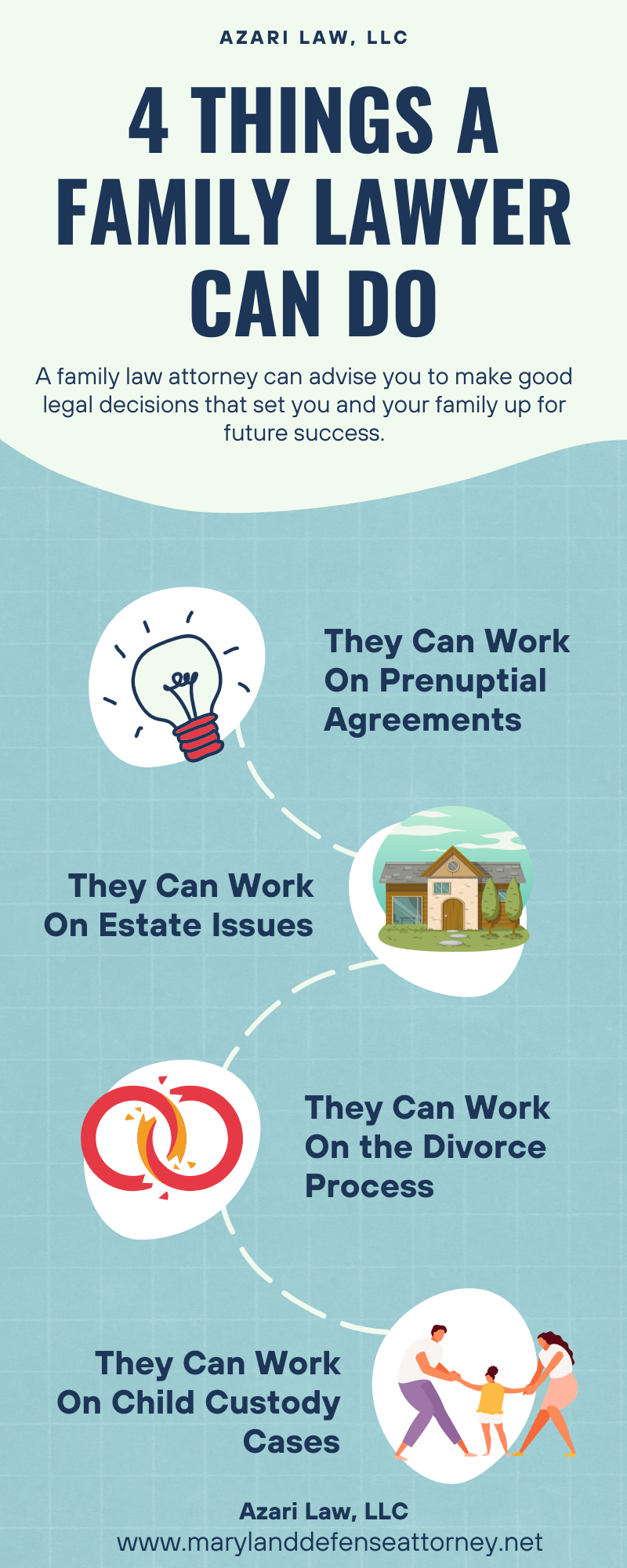 AZARI LAW, LLC

4 THINGS A FAMILY LAWYER CAN DO

A family law attorney can advise you to make good legal decisions that set you and your family up for future success.

They Can Work On Prenuptial Agreements

They Can Work On Estate Issues

They Can Work On the Divorce Process

They Can Work On Child Custody Cases

Azari Law, LLC
www.marylanddefenseattorney.net