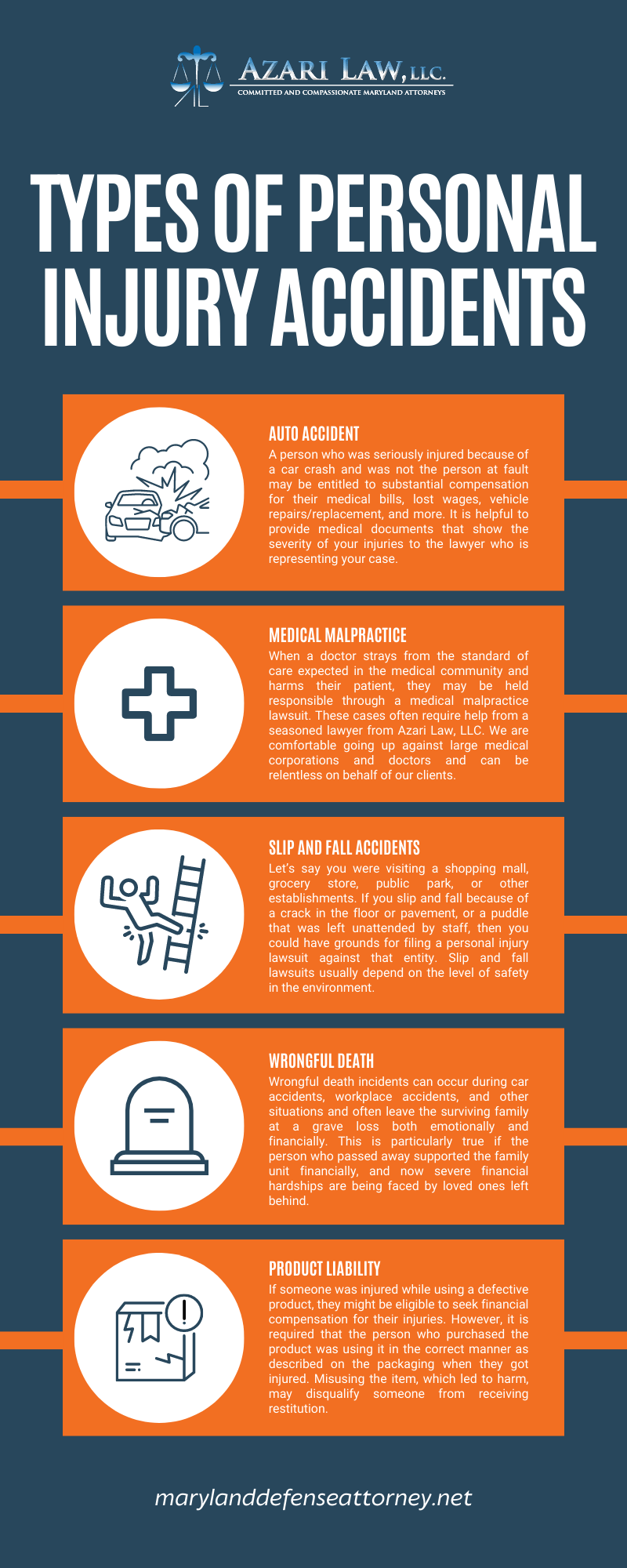 AZARI LAW, LLC.
COMMITTED AND COMPASSIONATE MARYLAND ATTORNEYS

TYPES OF PERSONAL INJURY ACCIDENTS

AUTO ACCIDENT
A person who was seriously injured because of a car crash and was not the person at fault may be entitled to substantial compensation for their medical bills, lost wages, vehicle repairs/replacement, and more. It is helpful to provide medical documents that show the severity of your injuries to the lawyer who is representing your case.

MEDICAL MALPRACTICE
When a doctor strays from the standard of care expected in the medical community and harms their patient, they may be held responsible through a medical malpractice lawsuit. These cases often require help from a seasoned lawyer from Azari Law, LLC. We are comfortable going up against large medical corporations and doctors and can be relentless on behalf of our clients.

SLIP AND FALL ACCIDENTS
Let's say you were visiting a shopping mall, grocery store, public park, or other establishments. If you slip and fall because of a crack in the floor or pavement, or a puddle that was left unattended by staff, then you could have grounds for filing a personal injury lawsuit against that entity. Slip and fall lawsuits usually depend on the level of safety in the environment.

WRONGFUL DEATH
Wrongful death incidents can occur during car accidents, workplace accidents, and other situations and often leave the surviving family at a grave loss both emotionally and financially. This is particularly true if the person who passed away supported the family unit financially, and now severe financial hardships are being faced by loved ones left behind.

PRODUCT LIABILITY
If someone was injured while using a defective product, they might be eligible to seek financial compensation for their injuries. However, it is required that the person who purchased the product was using it in the correct manner as described on the packaging when they got injured. Misusing the item, which led to harm, may disqualify someone from receiving restitution.

marylanddefenseattorney.net