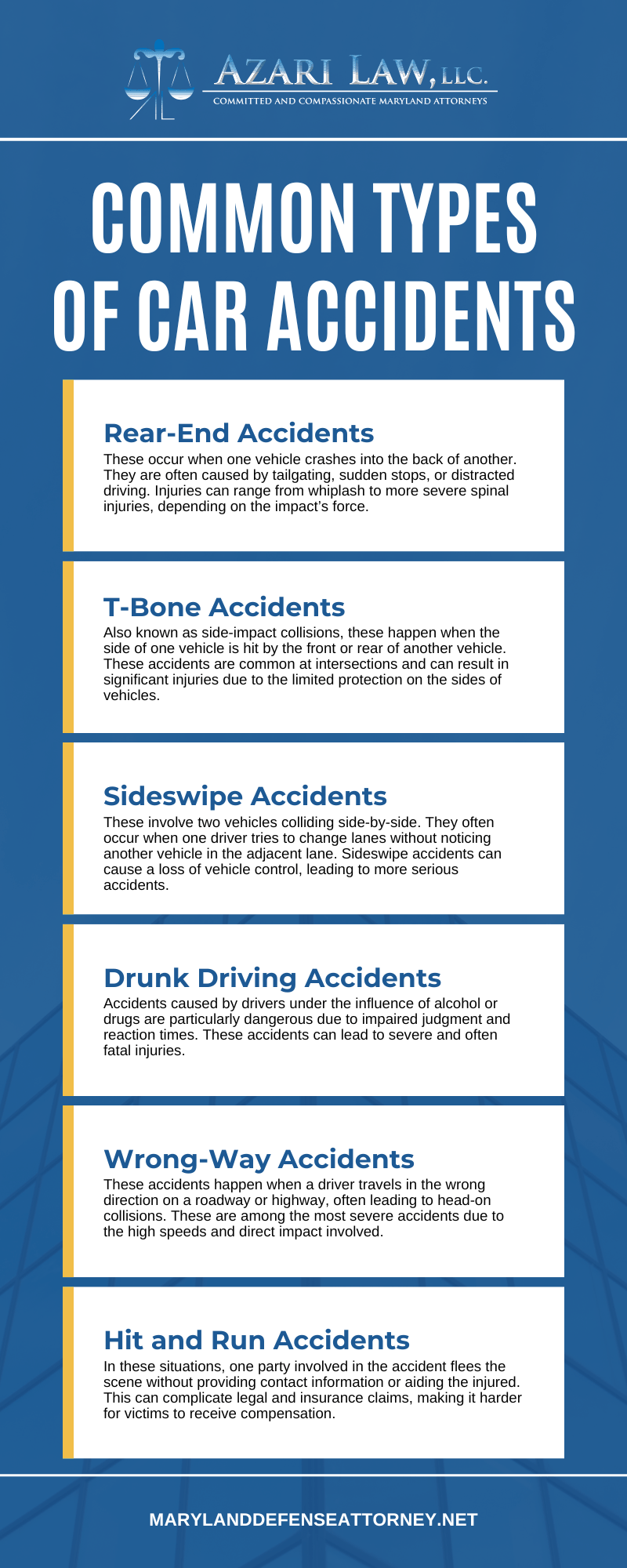 AZARI LAW, LLC.
COMMITTED AND COMPASSIONATE MARYLAND ATTORNEYS

COMMON TYPES OF CAR ACCIDENTS

Rear-End Accidents
These occur when one vehicle crashes into the back of another. They are often caused by tailgating, sudden stops, or distracted driving. Injuries can range from whiplash to more severe spinal injuries, depending on the impact's force.

T-Bone Accidents
Also known as side-impact collisions, these happen when the side of one vehicle is hit by the front or rear of another vehicle. These accidents are common at intersections and can result in significant injuries due to the limited protection on the sides of vehicles.

Sideswipe Accidents
These involve two vehicles colliding side-by-side. They often occur when one driver tries to change lanes without noticing another vehicle in the adjacent lane. Sideswipe accidents can cause a loss of vehicle control, leading to more serious accidents.

Drunk Driving Accidents
Accidents caused by drivers under the influence of alcohol or drugs are particularly dangerous due to impaired judgment and reaction times. These accidents can lead to severe and often fatal injuries.

Wrong-Way Accidents
These accidents happen when a driver travels in the wrong direction on a roadway or highway, often leading to head-on collisions. These are among the most severe accidents due to the high speeds and direct impact involved.

Hit and Run Accidents
In these situations, one party involved in the accident flees the scene without providing contact information or aiding the injured. This can complicate legal and insurance claims, making it harder for victims to receive compensation.

MARYLANDDEFENSEATTORNEY.NET